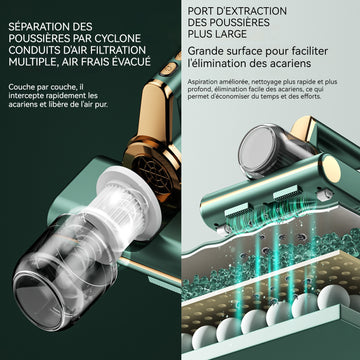 SÉPARATION DES POUSSIÈRES PAR CYCLONE CONDUITS D'AIR FILTRATION MULTIPLE, AIR FRAIS ÉVACUÉ

Couche par couche, il intercepte rapidement les acariens et libère de l'air pur.

PORT D'EXTRACTION DES POUSSIÈRES PLUS LARGE

Grande surface pour faciliter l'élimination des acariens

Aspiration améliorée, nettoyage plus rapide et plus profond, élimination facile des acariens, ce qui permet d'économiser du temps et des efforts.